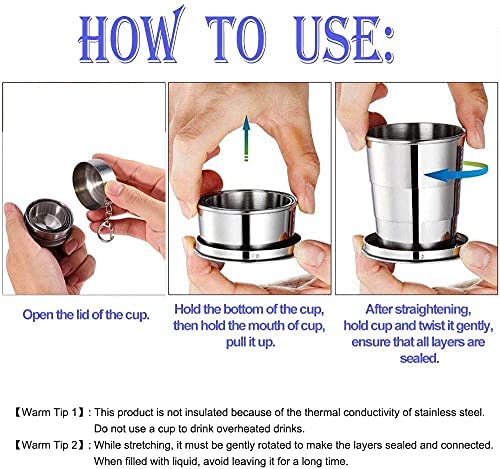 HOW TO USE:

Open the lid of the cup.

Hold the bottom of the cup, then hold the mouth of cup, pull it up.

After straightening, hold cup and twist it gently, ensure that all layers are sealed.

【Warm Tip 1】: This product is not insulated because of the thermal conductivity of stainless steel. Do not use a cup to drink overheated drinks.

【Warm Tip 2】: While stretching, it must be gently rotated to make the layers sealed and connected. When filled with liquid, avoid leaving it for a long time.